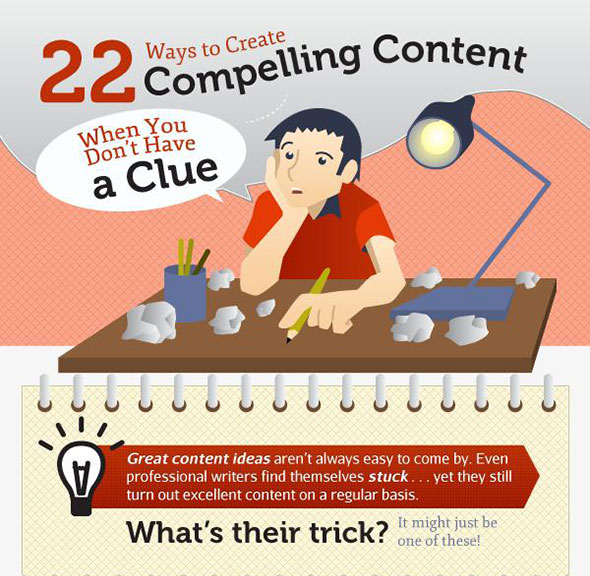 22 Ways to Create Compelling Content

When You Don't Have a Clue

Great content ideas aren't always easy to come by. Even professional writers find themselves stuck . . . yet they still turn out excellent content on a regular basis.

What's their trick? It might just be one of these!