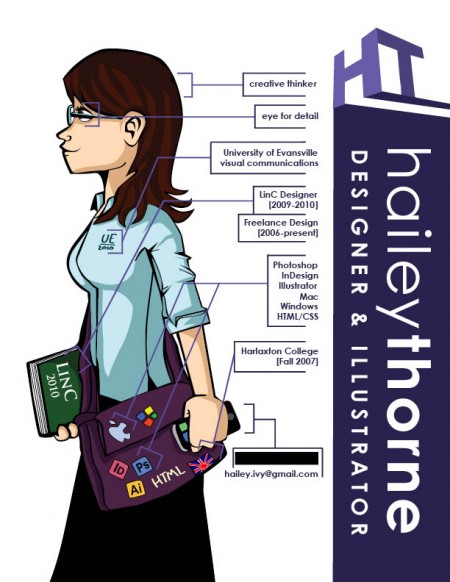 creative thinker

eye for detail

University of Evansville
visual communications

LinC Designer
[2009-2010]

Freelance Design
[2006-present]

Photoshop
InDesign
Illustrator
Mac
Windows
HTML/CSS

Harlaxton College
[Fall 2007]

hailey.ivy@gmail.com

UE
2010

LINC
2010

Id Ps Ai HTML

haileythorne
DESIGNER & ILLUSTRATOR