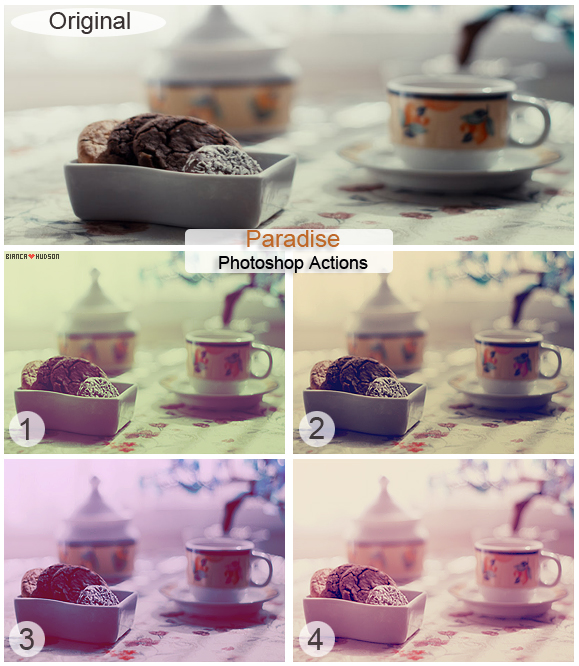 Original

Paradise
Photoshop Actions

BIANCA♥HUDSON

1

2

3

4