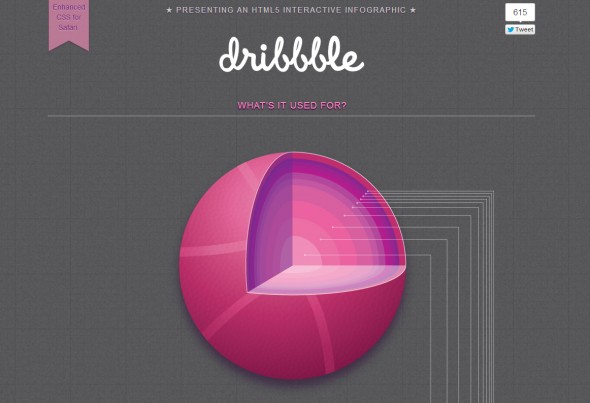 Enhanced CSS for Safari

★ PRESENTING AN HTML5 INTERACTIVE INFOGRAPHIC ★

615

Tweet

dribbble

WHAT'S IT USED FOR?