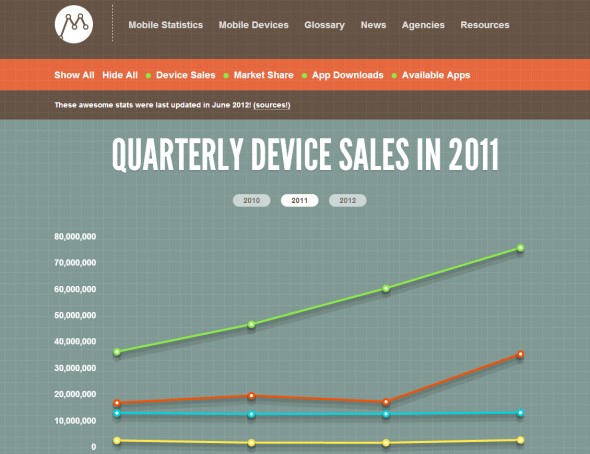 Mobile Statistics Mobile Devices Glossary News Agencies Resources

Show All Hide All Device Sales Market Share App Downloads Available Apps

These awesome stats were last updated in June 2012! (sources!)

QUARTERLY DEVICE SALES IN 2011

2010 2011 2012

80,000,000
70,000,000
60,000,000
50,000,000
40,000,000
30,000,000
20,000,000
10,000,000
0