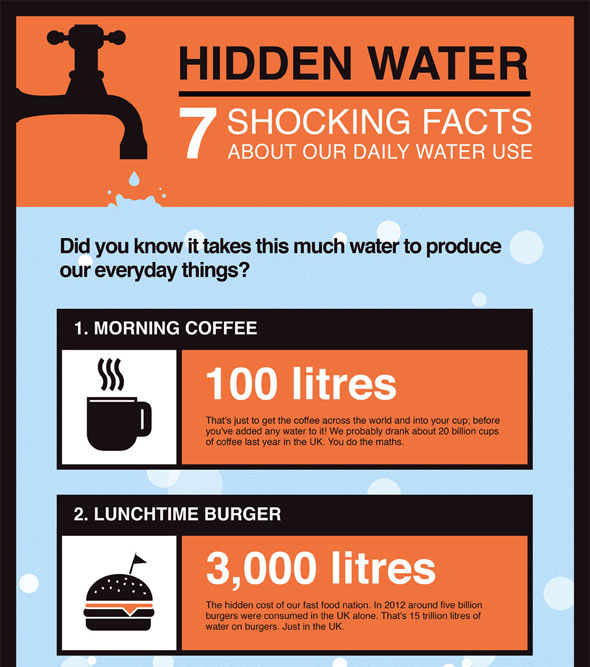 HIDDEN WATER

7 SHOCKING FACTS ABOUT OUR DAILY WATER USE

Did you know it takes this much water to produce our everyday things?

1. MORNING COFFEE

100 litres

That's just to get the coffee across the world and into your cup; before you've added any water to it! We probably drank about 20 billion cups of coffee last year in the UK. You do the maths.

2. LUNCHTIME BURGER

3,000 litres

The hidden cost of our fast food nation. In 2012 around five billion burgers were consumed in the UK alone. That's 15 trillion litres of water on burgers. Just in the UK.