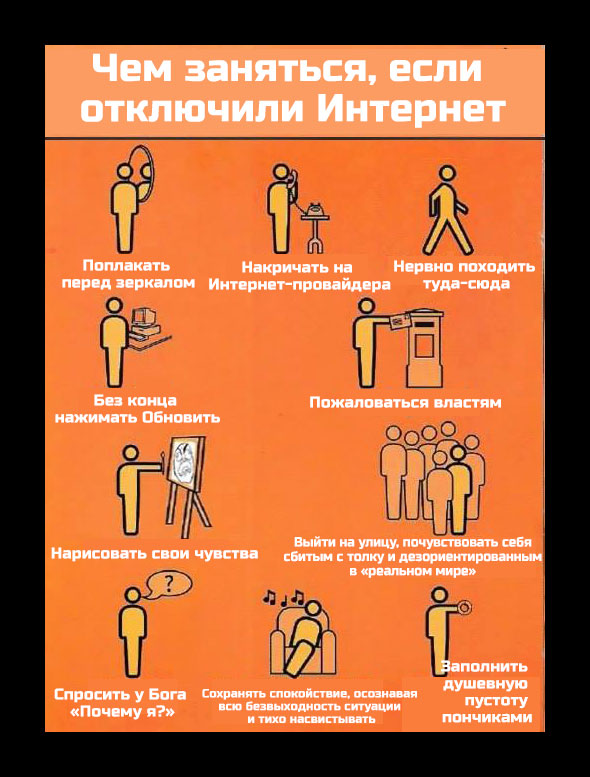 Чем заняться, если отключили Интернет

Поплакать перед зеркалом

Накричать на Интернет-провайдера

Нервно походить туда-сюда

Без конца нажимать Обновить

Пожаловаться властям

Нарисовать свои чувства

Выйти на улицу, почувствовать себя сбитым с толку и дезориентированным в «реальном мире»

?

Спросить у Бога «Почему я?»

Сохранять спокойствие, осознавая всю безвыходность ситуации и тихо насвистывать

Заполнить душевную пустоту пончиками