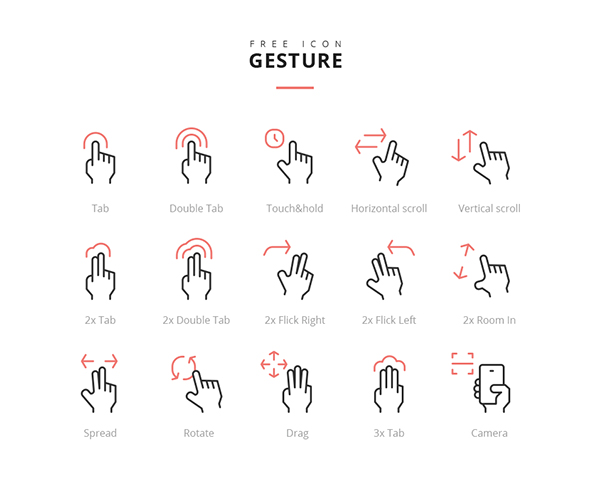 FREE ICON
GESTURE

Tab
Double Tab
Touch&hold
Horizontal scroll
Vertical scroll

2x Tab
2x Double Tab
2x Flick Right
2x Flick Left
2x Room In

Spread
Rotate
Drag
3x Tab
Camera