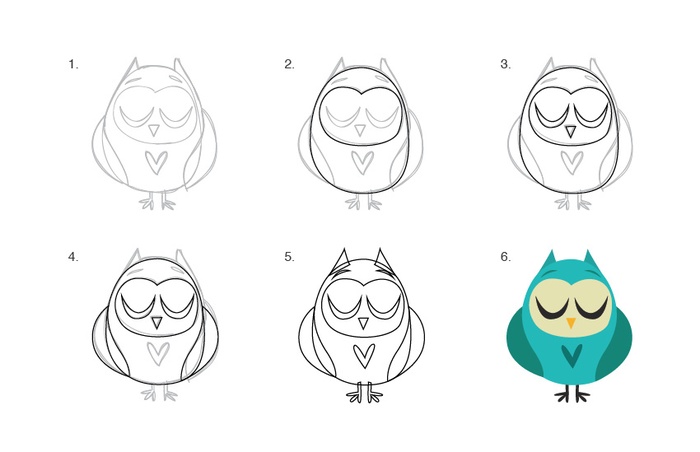 1.

2.

3.

4.

5.

6.