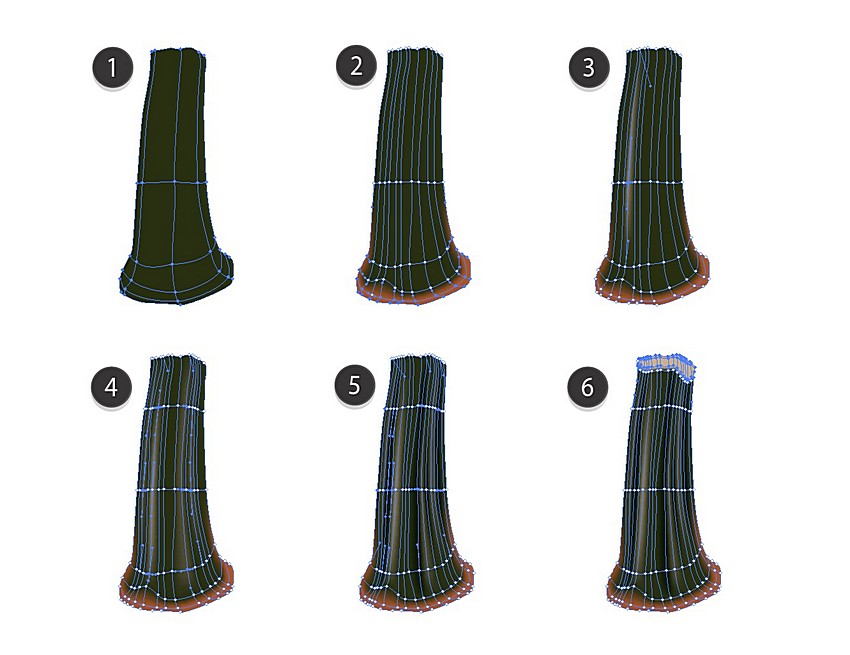 1
2
3
4
5
6