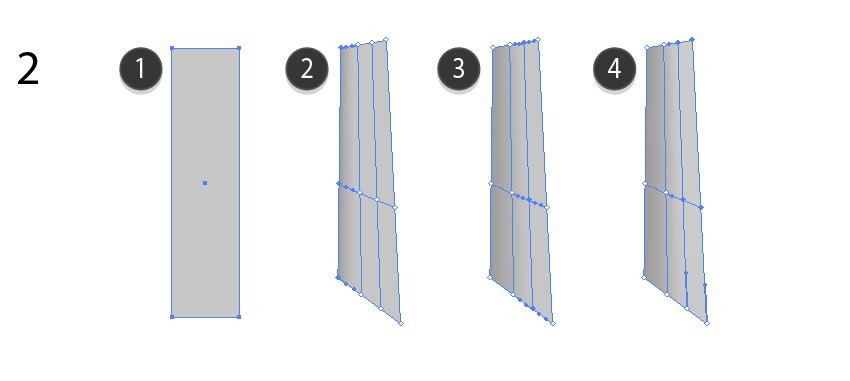 2

1

2

3

4