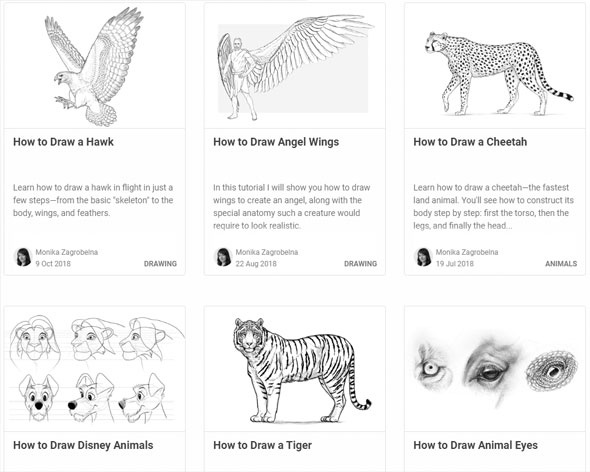 How to Draw a Hawk

Learn how to draw a hawk in flight in just a few steps—from the basic "skeleton" to the body, wings, and feathers.

Monika Zagrobelna
9 Oct 2018
DRAWING

How to Draw Angel Wings

In this tutorial I will show you how to draw wings to create an angel, along with the special anatomy such a creature would require to look realistic.

Monika Zagrobelna
22 Aug 2018
DRAWING

How to Draw a Cheetah

Learn how to draw a cheetah—the fastest land animal. You'll see how to construct its body step by step: first the torso, then the legs, and finally the head...

Monika Zagrobelna
19 Jul 2018
ANIMALS

How to Draw Disney Animals

How to Draw a Tiger

How to Draw Animal Eyes