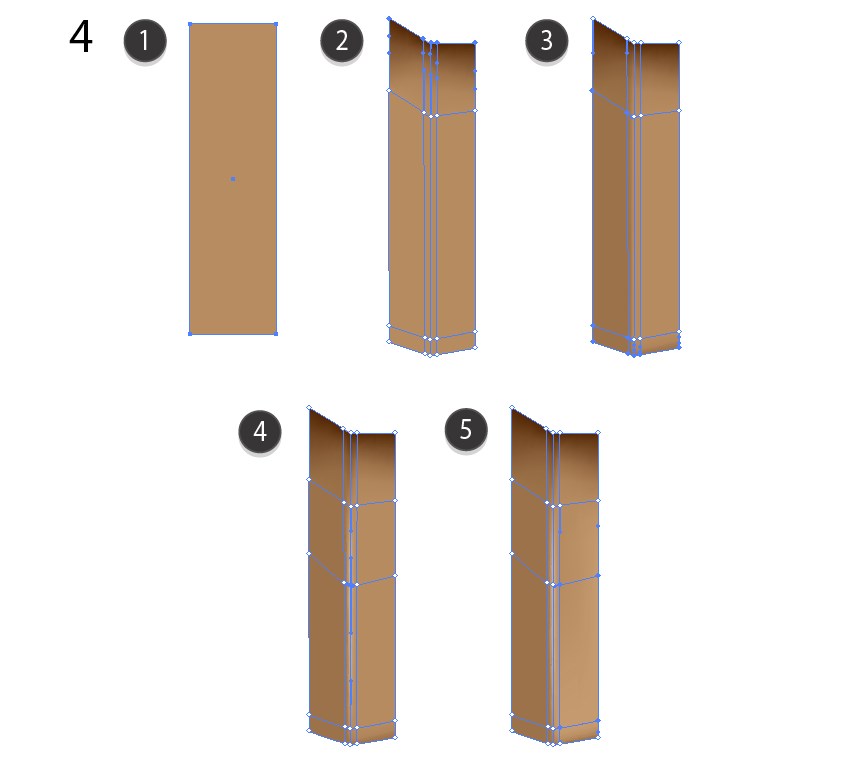 4
1
2
3
4
5