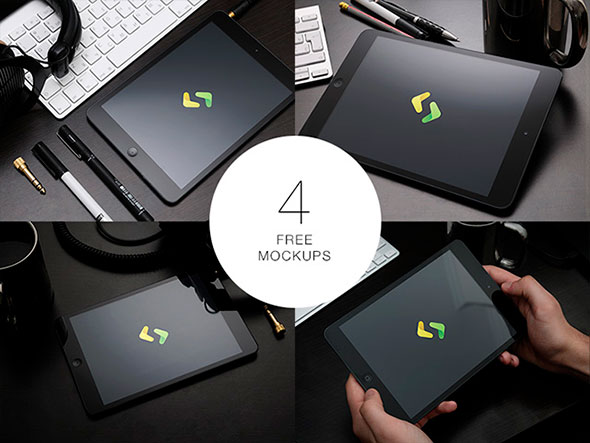 4
FREE
MOCKUPS