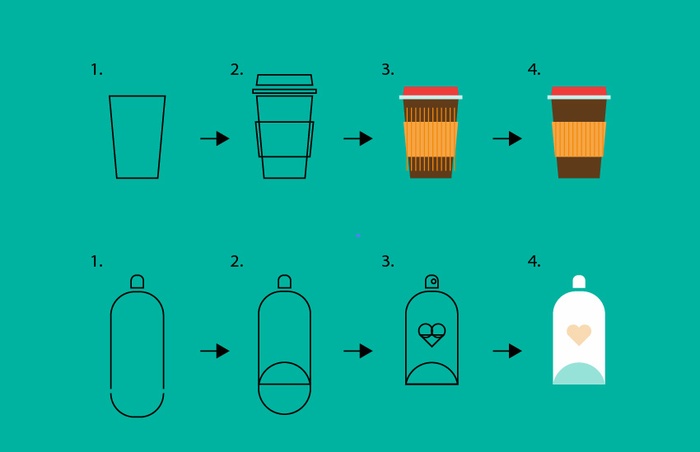 1. 2. 3. 4.

1. 2. 3. 4.