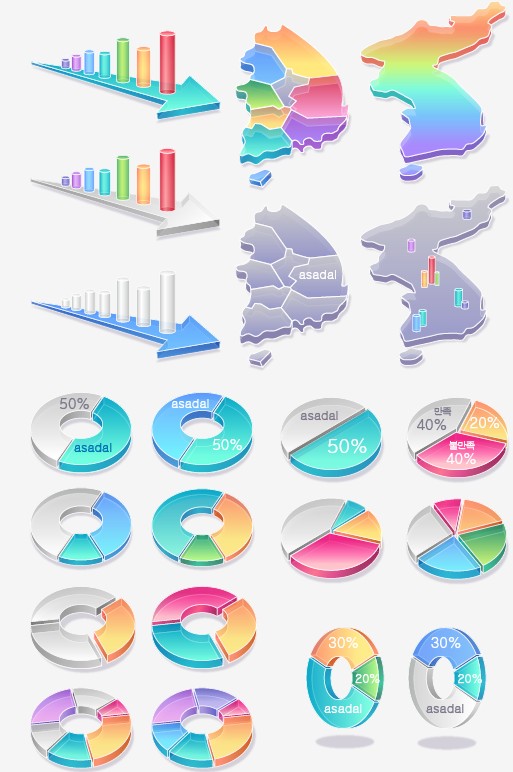 asadal

50%
asadal

asadal
50%

asadal
50%

만족
40%
20%
불만족
40%

30%
20%
asadal

30%
20%
asadal